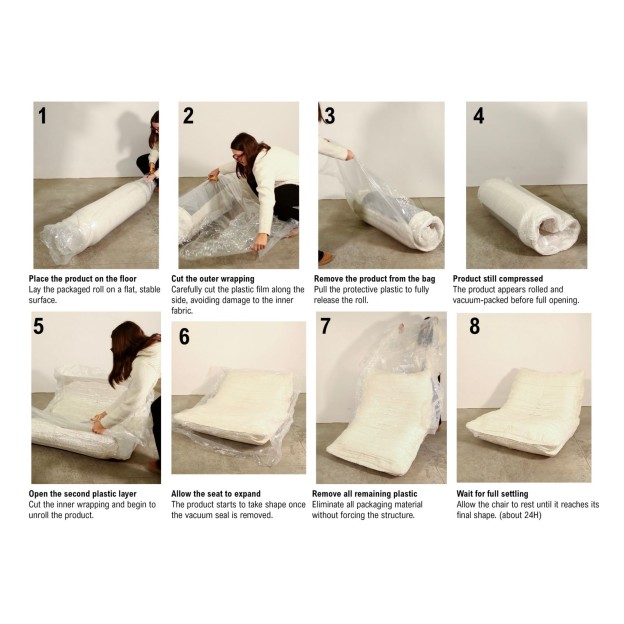 1

Place the product on the floor
Lay the packaged roll on a flat, stable surface.

2

Cut the outer wrapping
Carefully cut the plastic film along the side, avoiding damage to the inner fabric.

3

Remove the product from the bag
Pull the protective plastic to fully release the roll.

4

Product still compressed
The product appears rolled and vacuum-packed before full opening.

5

Open the second plastic layer
Cut the inner wrapping and begin to unroll the product.

6

Allow the seat to expand
The product starts to take shape once the vacuum seal is removed.

7

Remove all remaining plastic
Eliminate all packaging material without forcing the structure.

8

Wait for full settling
Allow the chair to rest until it reaches its final shape. (about 24H)