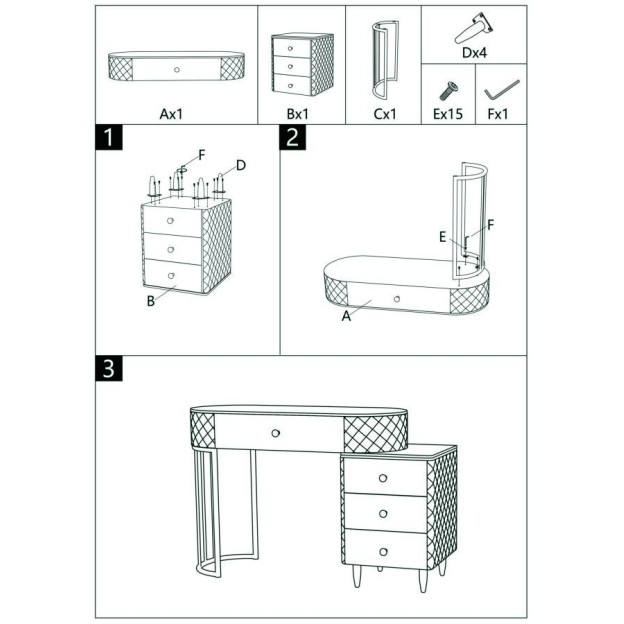 Ax1

Bx1

Cx1

Dx4

Ex15

Fx1

1

F

D

B

2

E

F

A

3