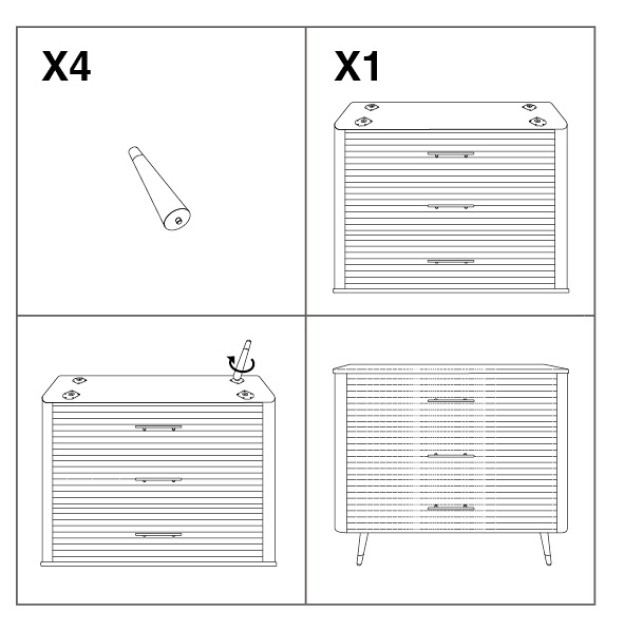 X4

X1